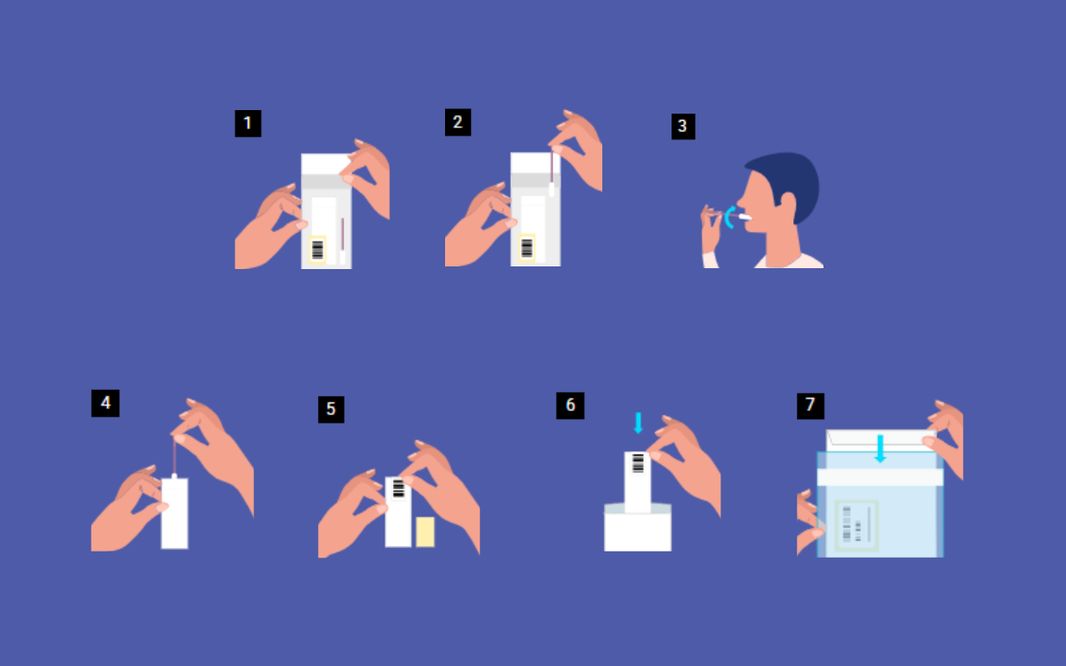 1

2

3

4

5

6

7